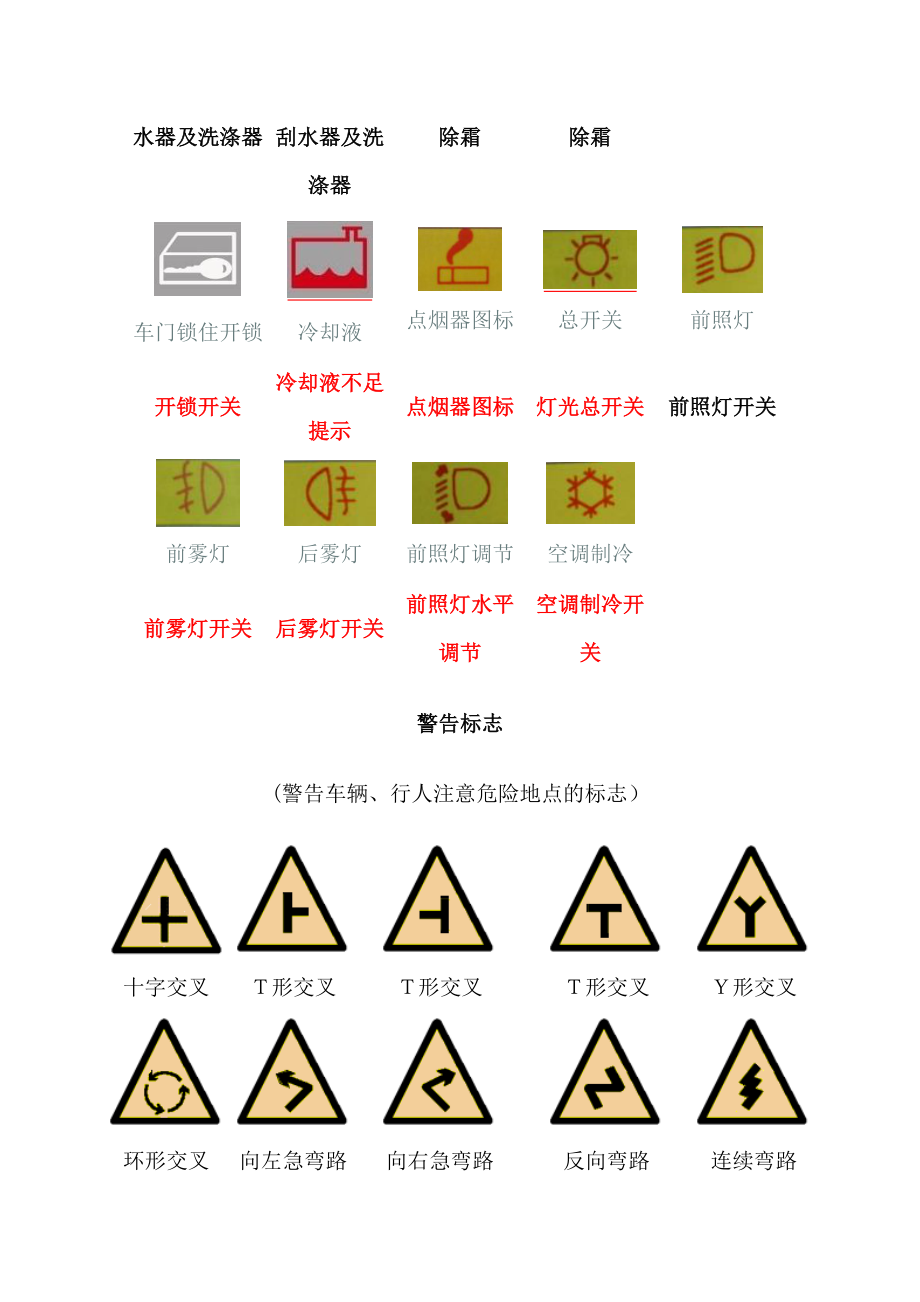 水器及洗涤器　刮水器及洗涤器　除霜　除霜

车门锁住开锁　冷却液　点烟器图标　总开关　前照灯

开锁开关　冷却液不足提示　点烟器图标　灯光总开关　前照灯开关

前雾灯　后雾灯　前照灯调节　空调制冷

前雾灯开关　后雾灯开关　前照灯水平调节　空调制冷开关

警告标志

（警告车辆、行人注意危险地点的标志）

十字交叉　T 形交叉　T 形交叉　T 形交叉　Y 形交叉

环形交叉　向左急弯路　向右急弯路　反向弯路　连续弯路